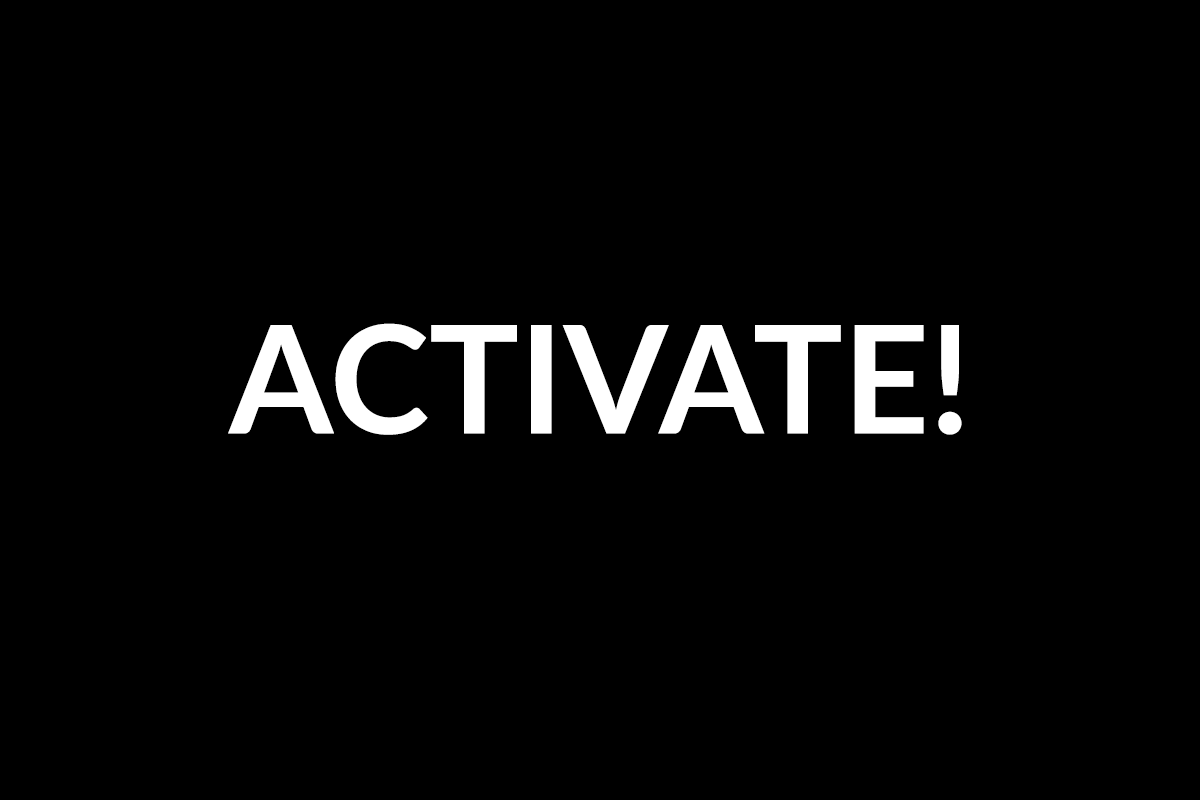 ACTIVATE!